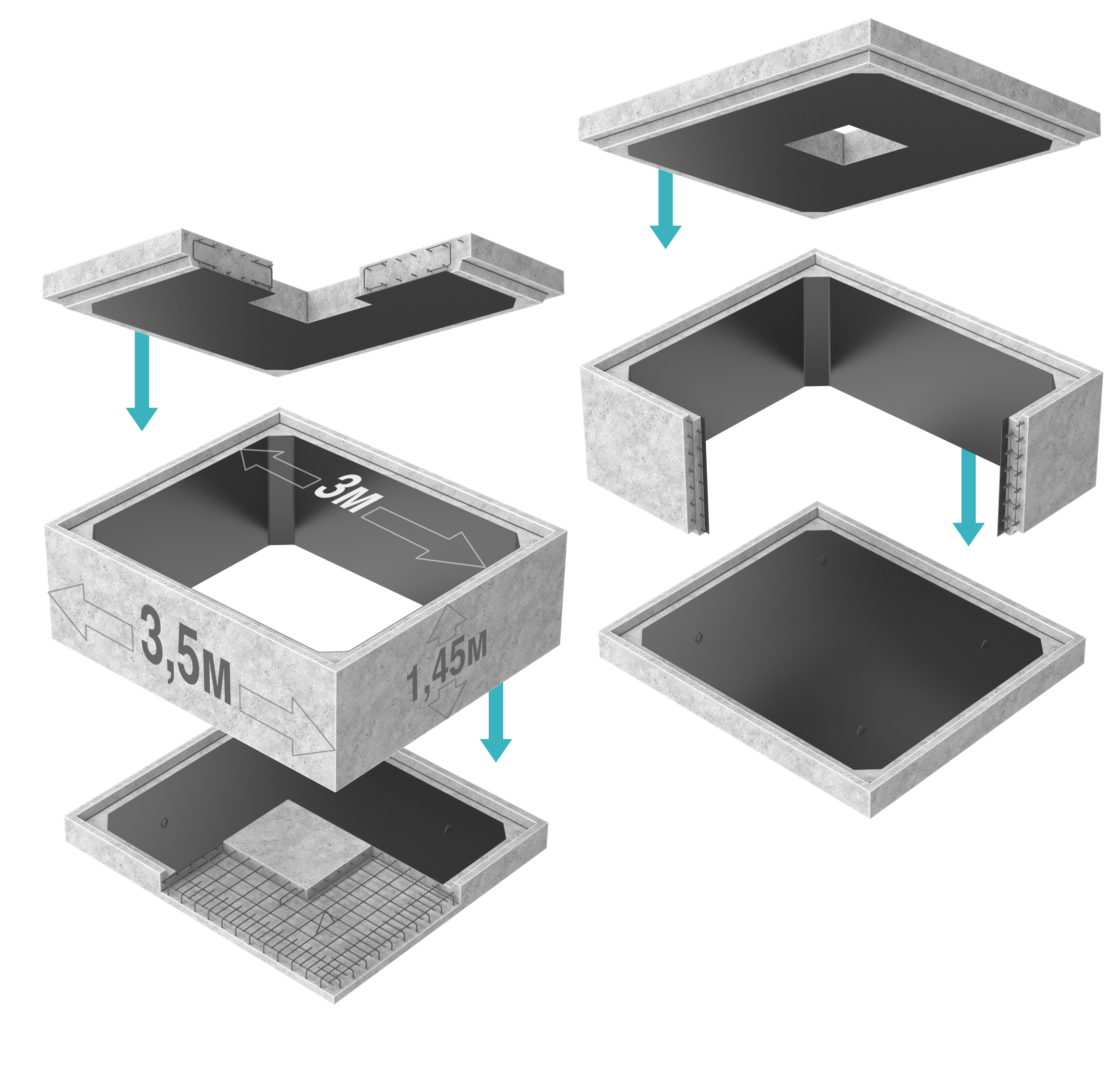 3м

3,5м

1,45м